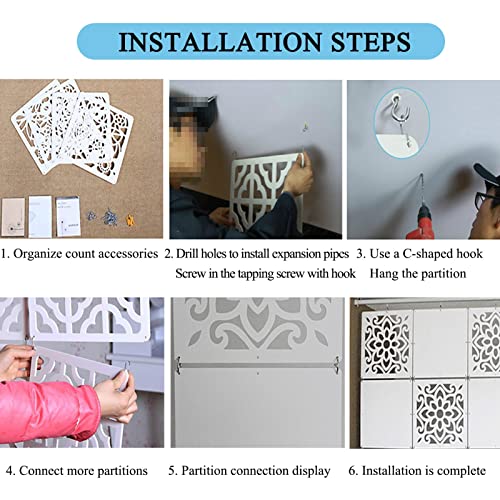 INSTALLATION STEPS

1. Organize count accessories

2. Drill holes to install expansion pipes Screw in the tapping screw with hook

3. Use a C-shaped hook Hang the partition

4. Connect more partitions

5. Partition connection display

6. Installation is complete