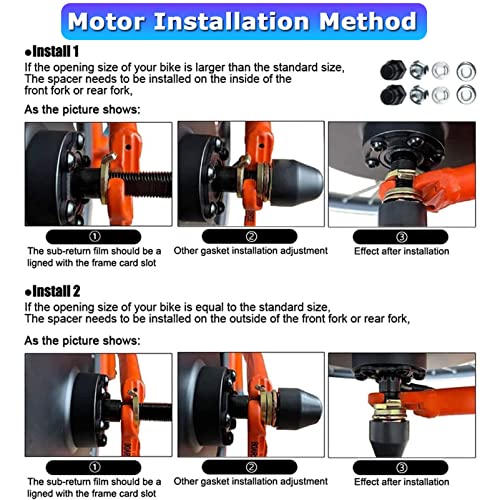 Motor Installation Method

●Install 1

If the opening size of your bike is larger than the standard size, The spacer needs to be installed on the inside of the front fork or rear fork,

As the picture shows:

①
The sub-return film should be a ligned with the frame card slot

②
Other gasket installation adjustment

③
Effect after installation

●Install 2

If the opening size of your bike is equal to the standard size, The spacer needs to be installed on the outside of the front fork or rear fork,

As the picture shows:

①
The sub-return film should be a ligned with the frame card slot

②
Other gasket installation adjustment

③
Effect after installation