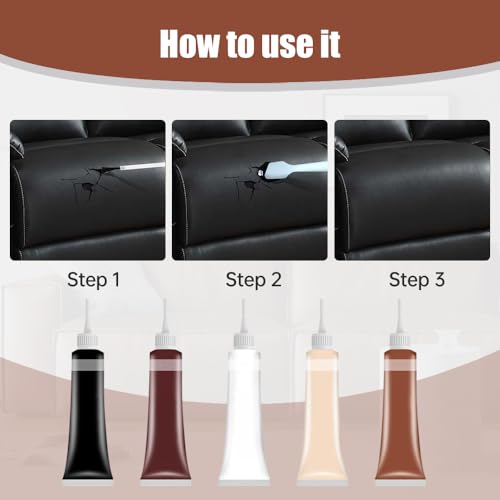 How to use it

Step 1

Step 2

Step 3