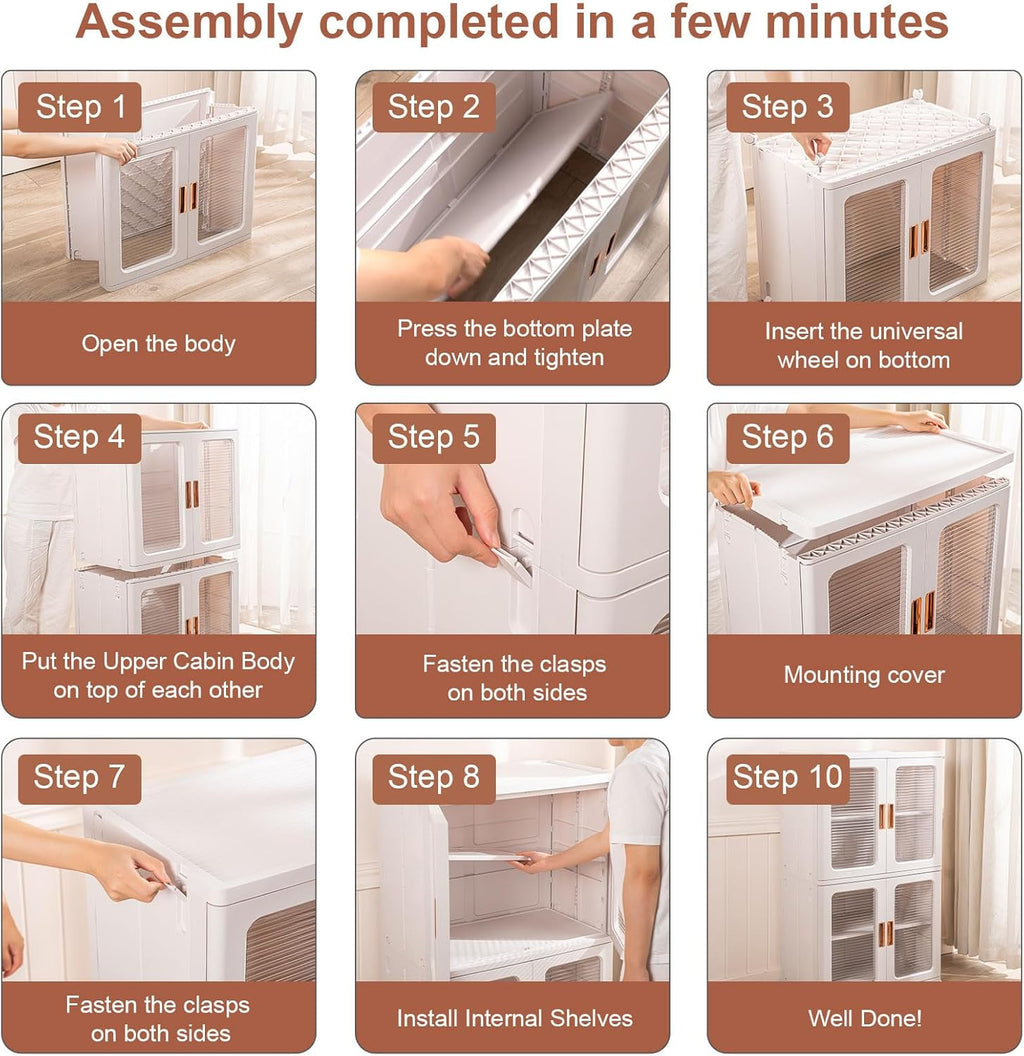 Assembly completed in a few minutes

Step 1
Open the body

Step 2
Press the bottom plate down and tighten

Step 3
Insert the universal wheel on bottom

Step 4
Put the Upper Cabin Body on top of each other

Step 5
Fasten the clasps on both sides

Step 6
Mounting cover

Step 7
Fasten the clasps on both sides

Step 8
Install Internal Shelves

Step 10
Well Done!