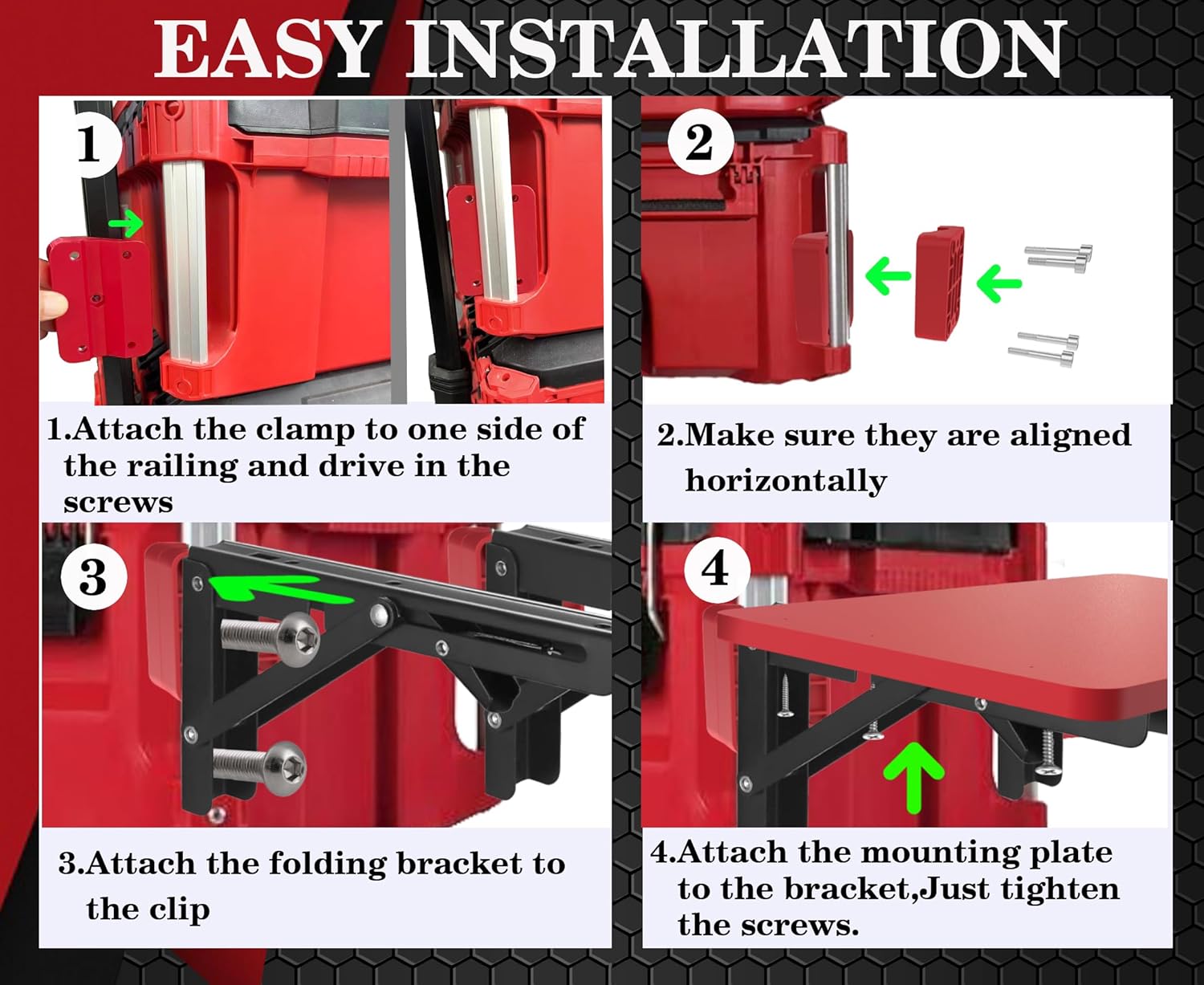 EASY INSTALLATION

1

1.Attach the clamp to one side of the railing and drive in the screws

2

2.Make sure they are aligned horizontally

3

3.Attach the folding bracket to the clip

4

4.Attach the mounting plate to the bracket,Just tighten the screws.