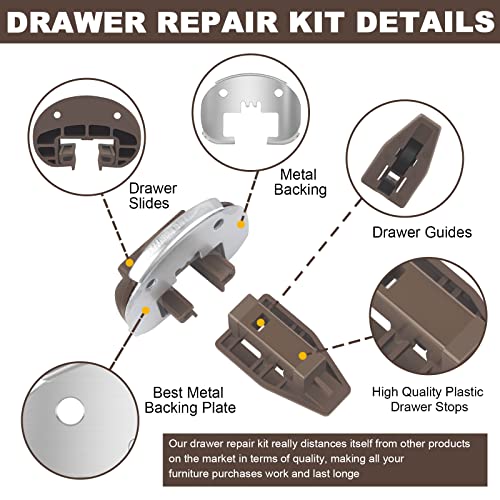 DRAWER REPAIR KIT DETAILS

Drawer Slides

Metal Backing

Drawer Guides

Best Metal Backing Plate

High Quality Plastic Drawer Stops

Our drawer repair kit really distances itself from other products on the market in terms of quality, making all your furniture purchases work and last longe