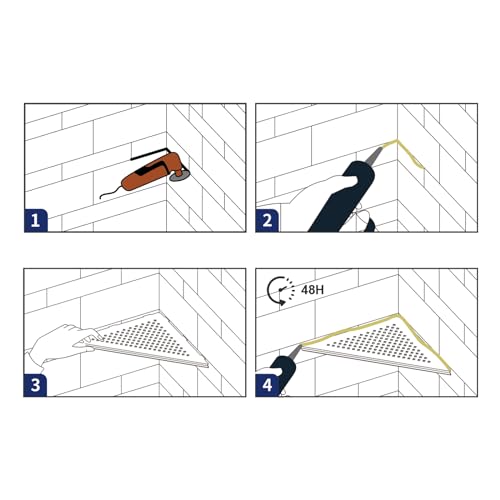 1

2

3

48H

4