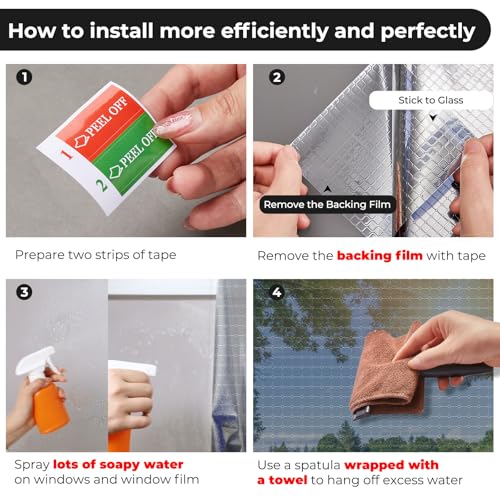 How to install more efficiently and perfectly

1

1 PEEL OFF

2 PEEL OFF

Prepare two strips of tape

2

Stick to Glass

Remove the Backing Film

Remove the backing film with tape

3

Spray lots of soapy water on windows and window film

4

Use a spatula wrapped with a towel to hang off excess water