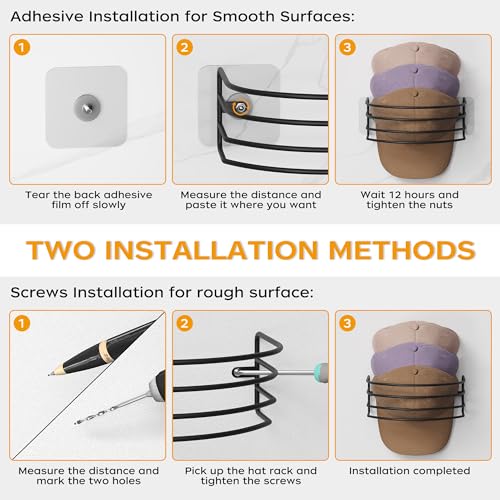 Adhesive Installation for Smooth Surfaces:

1

Tear the back adhesive film off slowly

2

Measure the distance and paste it where you want

3

Wait 12 hours and tighten the nuts

TWO INSTALLATION METHODS

Screws Installation for rough surface:

1

Measure the distance and mark the two holes

2

Pick up the hat rack and tighten the screws

3

Installation completed