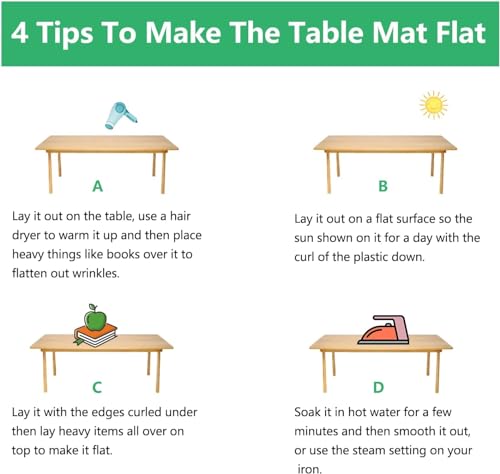 4 Tips To Make The Table Mat Flat

A

Lay it out on the table, use a hair dryer to warm it up and then place heavy things like books over it to flatten out wrinkles.

B

Lay it out on a flat surface so the sun shown on it for a day with the curl of the plastic down.

C

Lay it with the edges curled under then lay heavy items all over on top to make it flat.

D

Soak it in hot water for a few minutes and then smooth it out, or use the steam setting on your iron.