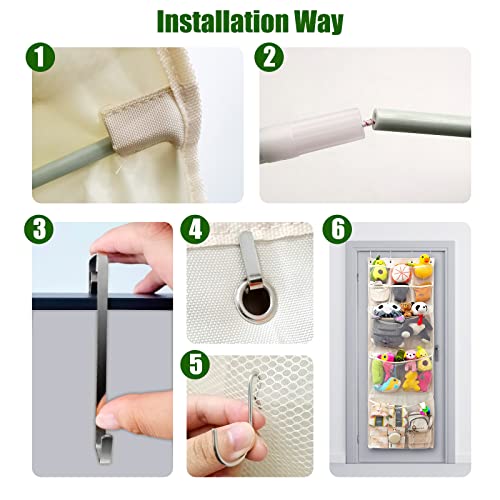 Installation Way

1

2

3

4

6

5