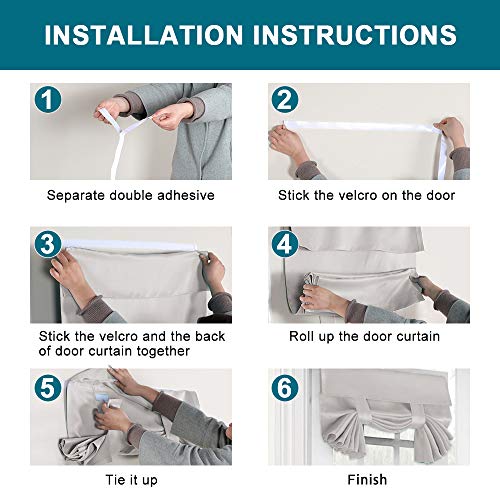 INSTALLATION INSTRUCTIONS

1
Separate double adhesive

2
Stick the velcro on the door

3
Stick the velcro and the back of door curtain together

4
Roll up the door curtain

5
Tie it up

6
Finish