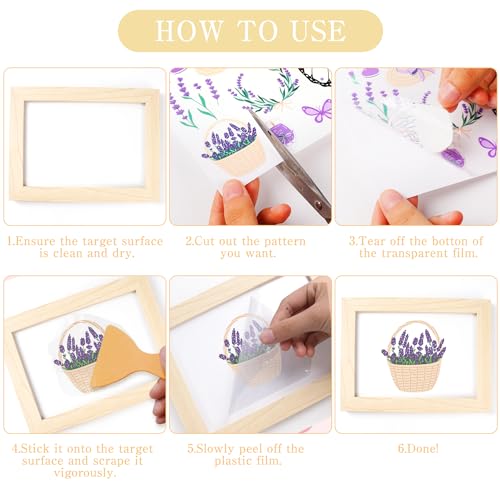 HOW TO USE

1.Ensure the target surface is clean and dry.

2.Cut out the pattern you want.

3.Tear off the botton of the transparent film.

4.Stick it onto the target surface and scrape it vigorously.

5.Slowly peel off the plastic film.

6.Done!